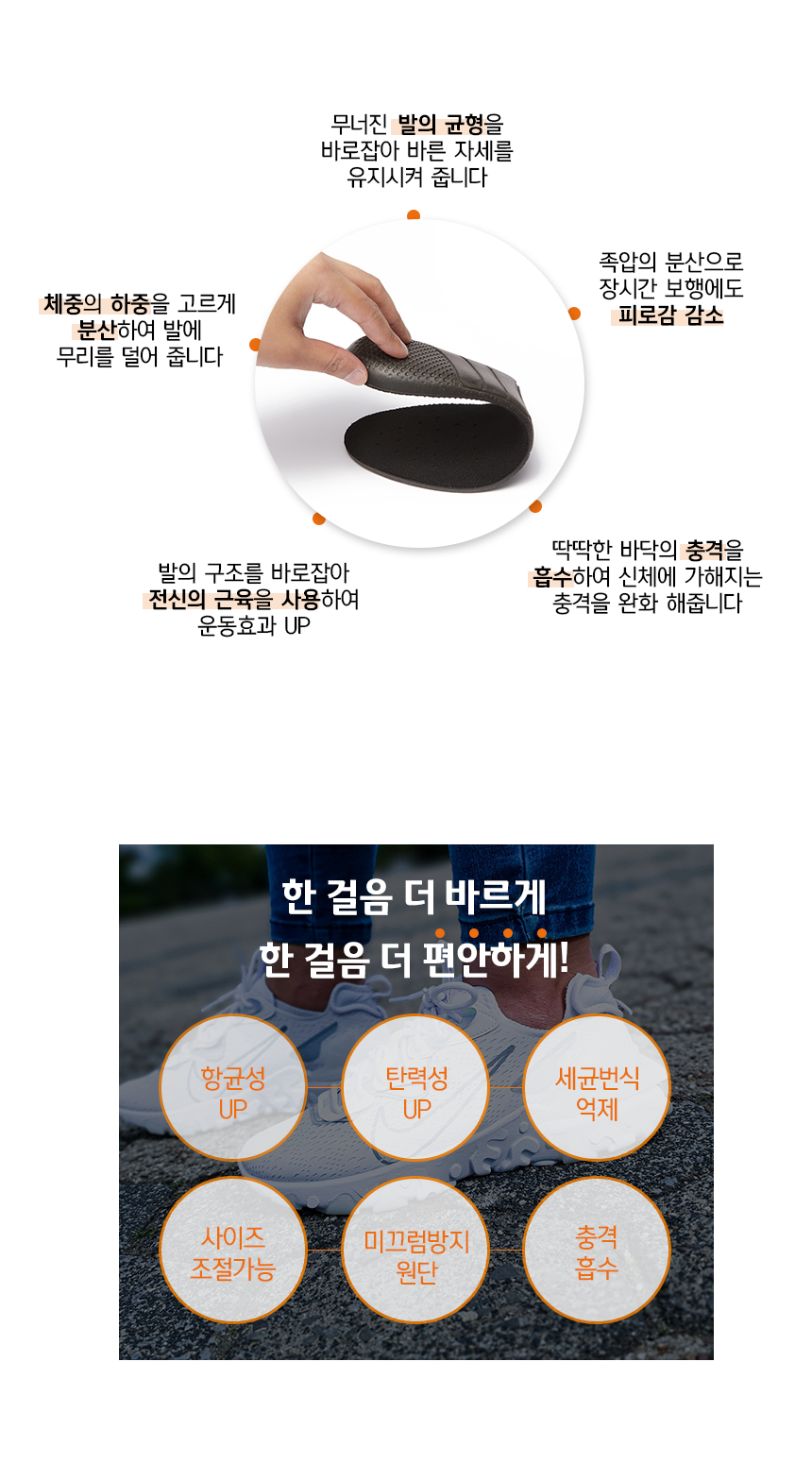 무너진 발의 균형을 바로잡아 바른 자세를 유지시켜 줍니다

체중의 하중을 고르게 분산하여 발에 무리를 덜어 줍니다

족압의 분산으로 장시간 보행에도 피로감 감소

발의 구조를 바로잡아 전신의 근육을 사용하여 운동효과 UP

딱딱한 바닥의 충격을 흡수하여 신체에 가해지는 충격을 완화 해줍니다

한 걸음 더 바르게
한 걸음 더 편안하게!

항균성 UP

탄력성 UP

세균번식 억제

사이즈 조절가능

미끄럼방지 원단

충격 흡수